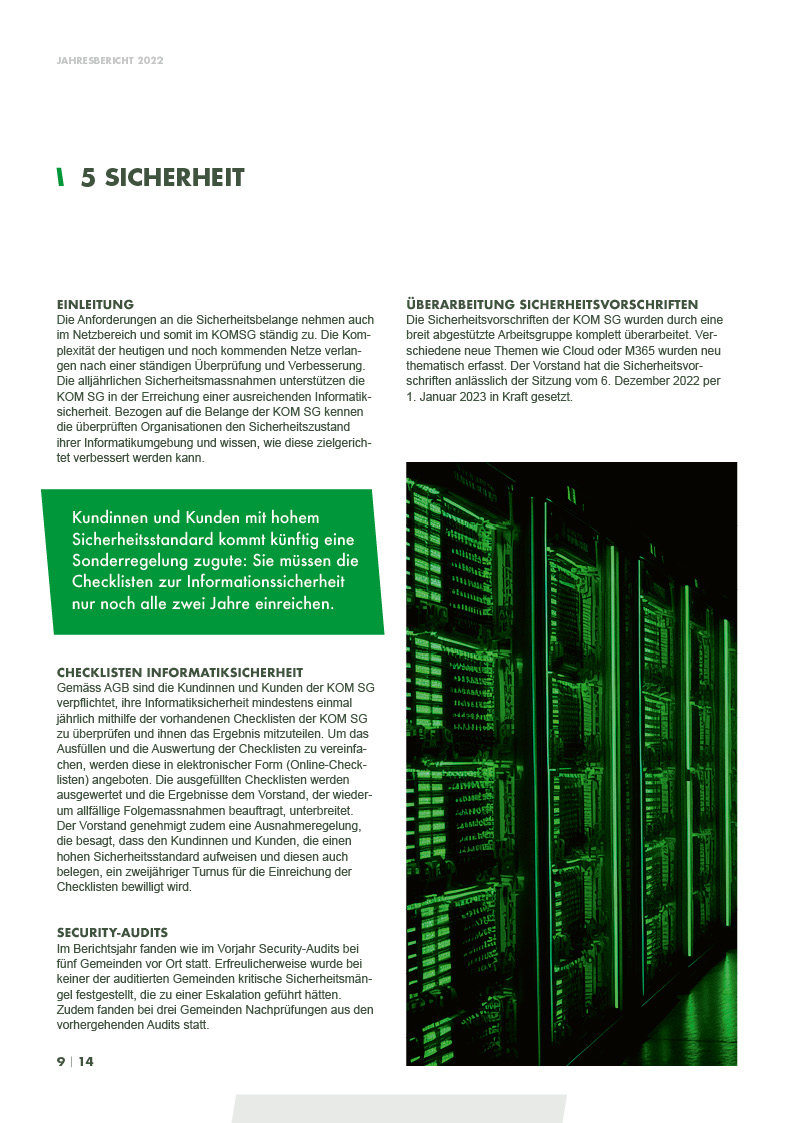 JAHRESBERICHT 2022

5 SICHERHEIT

EINLEITUNG
Die Anforderungen an die Sicherheitsbelange nehmen auch im Netzbereich und somit im KOMSG ständig zu. Die Komplexität der heutigen und noch kommenden Netze verlangen nach einer ständigen Überprüfung und Verbesserung. Die alljährlichen Sicherheitsmassnahmen unterstützen die KOM SG in der Erreichung einer ausreichenden Informatiksicherheit. Bezogen auf die Belange der KOM SG kennen die überprüften Organisationen den Sicherheitszustand ihrer Informatikumgebung und wissen, wie diese zielgerichtet verbessert werden kann.

Kundinnen und Kunden mit hohem Sicherheitsstandard kommt künftig eine Sonderregelung zugute: Sie müssen die Checklisten zur Informationssicherheit nur noch alle zwei Jahre einreichen.

CHECKLISTEN INFORMATIKSICHERHEIT
Gemäss AGB sind die Kundinnen und Kunden der KOM SG verpflichtet, ihre Informatiksicherheit mindestens einmal jährlich mithilfe der vorhandenen Checklisten der KOM SG zu überprüfen und ihnen das Ergebnis mitzuteilen. Um das Ausfüllen und die Auswertung der Checklisten zu vereinfachen, werden diese in elektronischer Form (Online-Checklisten) angeboten. Die ausgefüllten Checklisten werden ausgewertet und die Ergebnisse dem Vorstand, der wiederum allfällige Folgemassnahmen beauftragt, unterbreitet. Der Vorstand genehmigt zudem eine Ausnahmeregelung, die besagt, dass den Kundinnen und Kunden, die einen hohen Sicherheitsstandard aufweisen und diesen auch belegen, ein zweijähriger Turnus für die Einreichung der Checklisten bewilligt wird.

SECURITY-AUDITS
Im Berichtsjahr fanden wie im Vorjahr Security-Audits bei fünf Gemeinden vor Ort statt. Erfreulicherweise wurde bei keiner der auditierten Gemeinden kritische Sicherheitsmängel festgestellt, die zu einer Eskalation geführt hätten. Zudem fanden bei drei Gemeinden Nachprüfungen aus den vorhergehenden Audits statt.

ÜBERARBEITUNG SICHERHEITSVORSCHRIFTEN
Die Sicherheitsvorschriften der KOM SG wurden durch eine breit abgestützte Arbeitsgruppe komplett überarbeitet. Verschiedene neue Themen wie Cloud oder M365 wurden neu thematisch erfasst. Der Vorstand hat die Sicherheitsvorschriften anlässlich der Sitzung vom 6. Dezember 2022 per 1. Januar 2023 in Kraft gesetzt.

9 | 14